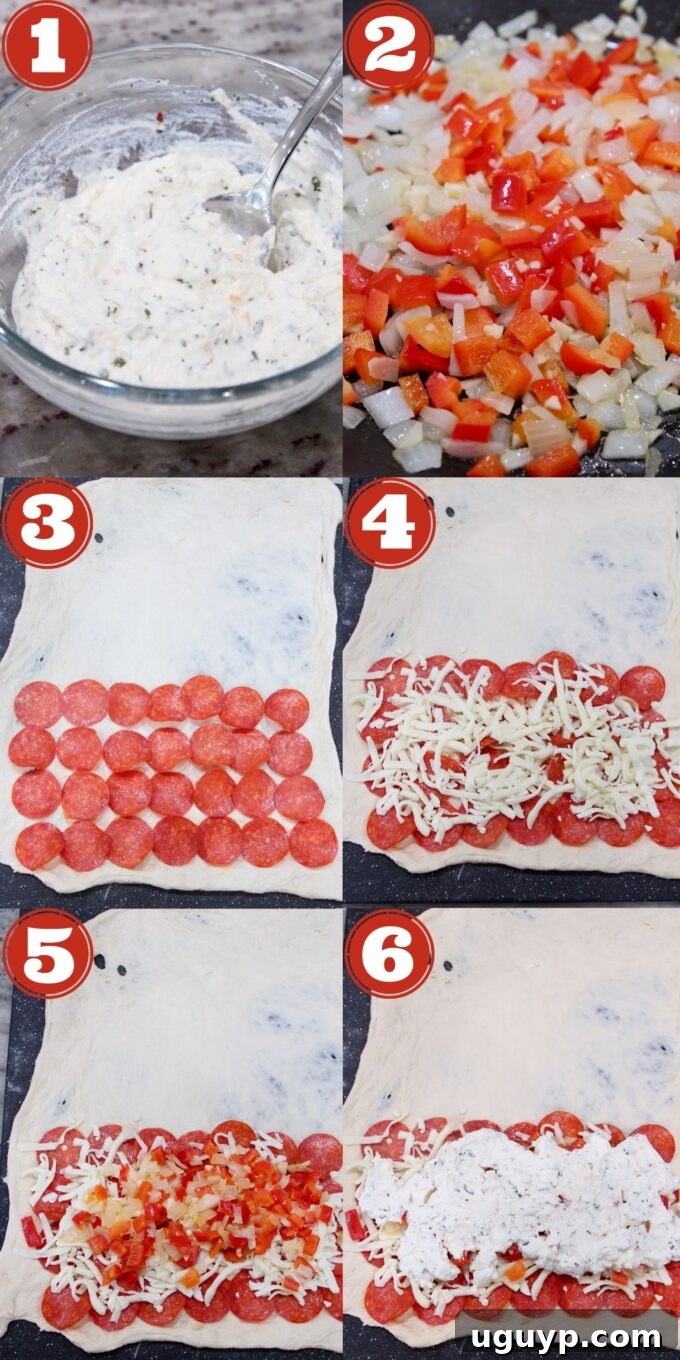 1
2
3
4
5
6
uguyp.com